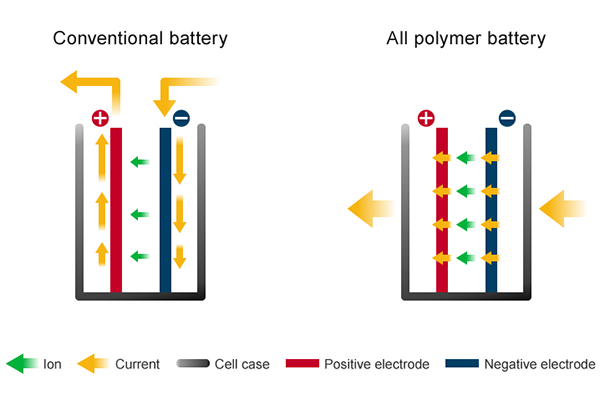 Conventional battery

All polymer battery

+ −

+ −

Ion Current Cell case Positive electrode Negative electrode