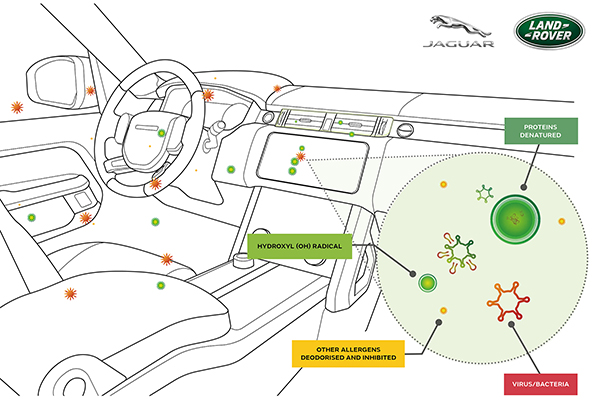 JAGUAR

LAND ROVER

PROTEINS DENATURED

HYDROXYL (OH) RADICAL

OTHER ALLERGENS DEODORISED AND INHIBITED

VIRUS/BACTERIA